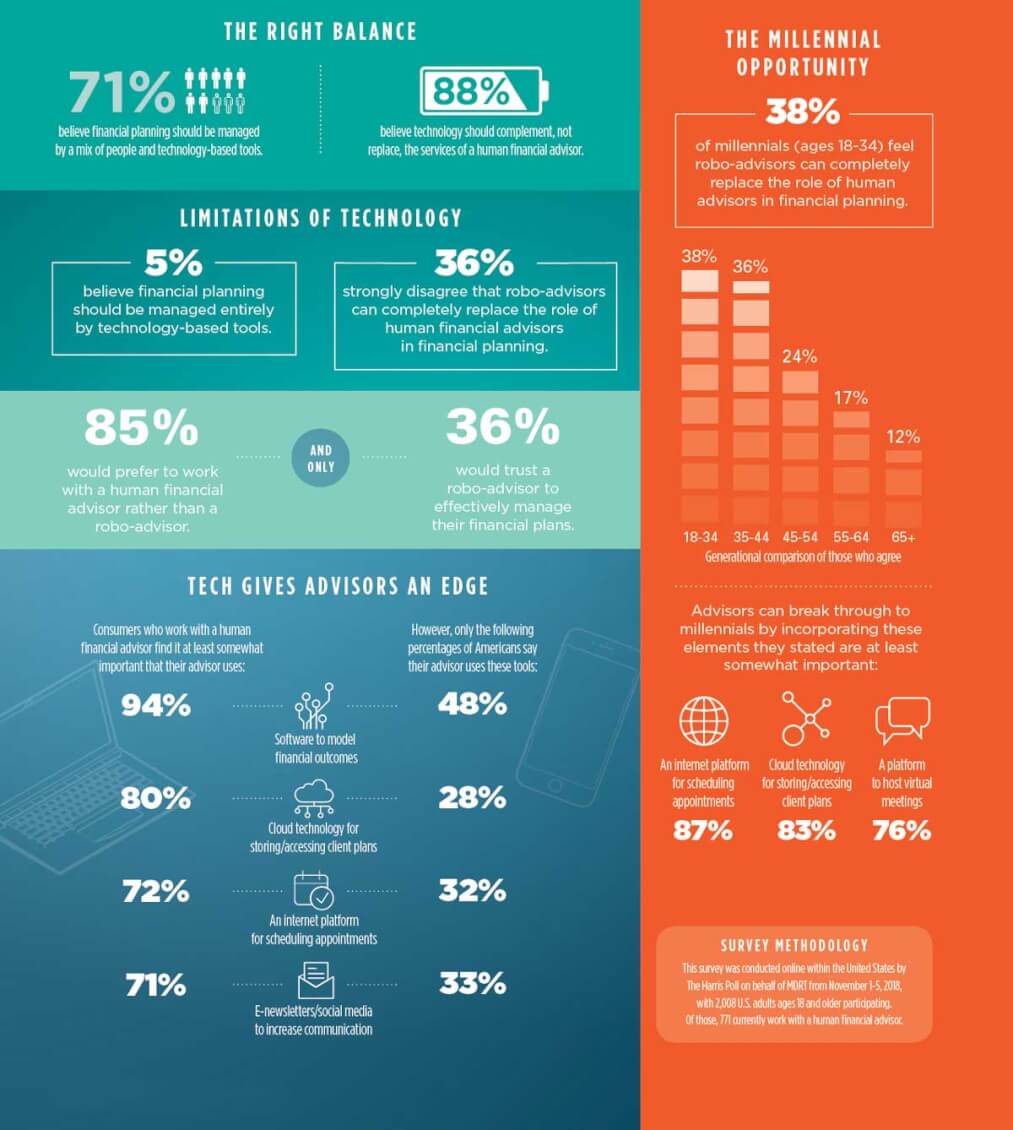 THE RIGHT BALANCE

71%
believe financial planning should be managed by a mix of people and technology-based tools.

88%
believe technology should complement, not replace, the services of a human financial advisor.

LIMITATIONS OF TECHNOLOGY

5%
believe financial planning should be managed entirely by technology-based tools.

36%
strongly disagree that robo-advisors can completely replace the role of human financial advisors in financial planning.

85%
would prefer to work with a human financial advisor rather than a robo-advisor.

AND ONLY

36%
would trust a robo-advisor to effectively manage their financial plans.

TECH GIVES ADVISORS AN EDGE

Consumers who work with a human financial advisor find it at least somewhat important that their advisor uses:

However, only the following percentages of Americans say their advisor uses these tools:

94% Software to model financial outcomes 48%

80% Cloud technology for storing/accessing client plans 28%

72% An internet platform for scheduling appointments 32%

71% E-newsletters/social media to increase communication 33%

THE MILLENNIAL OPPORTUNITY

38%
of millennials (ages 18-34) feel robo-advisors can completely replace the role of human advisors in financial planning.

38% 36% 24% 17% 12%
18-34 35-44 45-54 55-64 65+
Generational comparison of those who agree

Advisors can break through to millennials by incorporating these elements they stated are at least somewhat important:

An internet platform for scheduling appointments
87%

Cloud technology for storing/accessing client plans
83%

A platform to host virtual meetings
76%

SURVEY METHODOLOGY
This survey was conducted online within the United States by The Harris Poll on behalf of MDRT from November 1-5, 2018, with 2,008 U.S. adults ages 18 and older participating. Of those, 771 currently work with a human financial advisor.